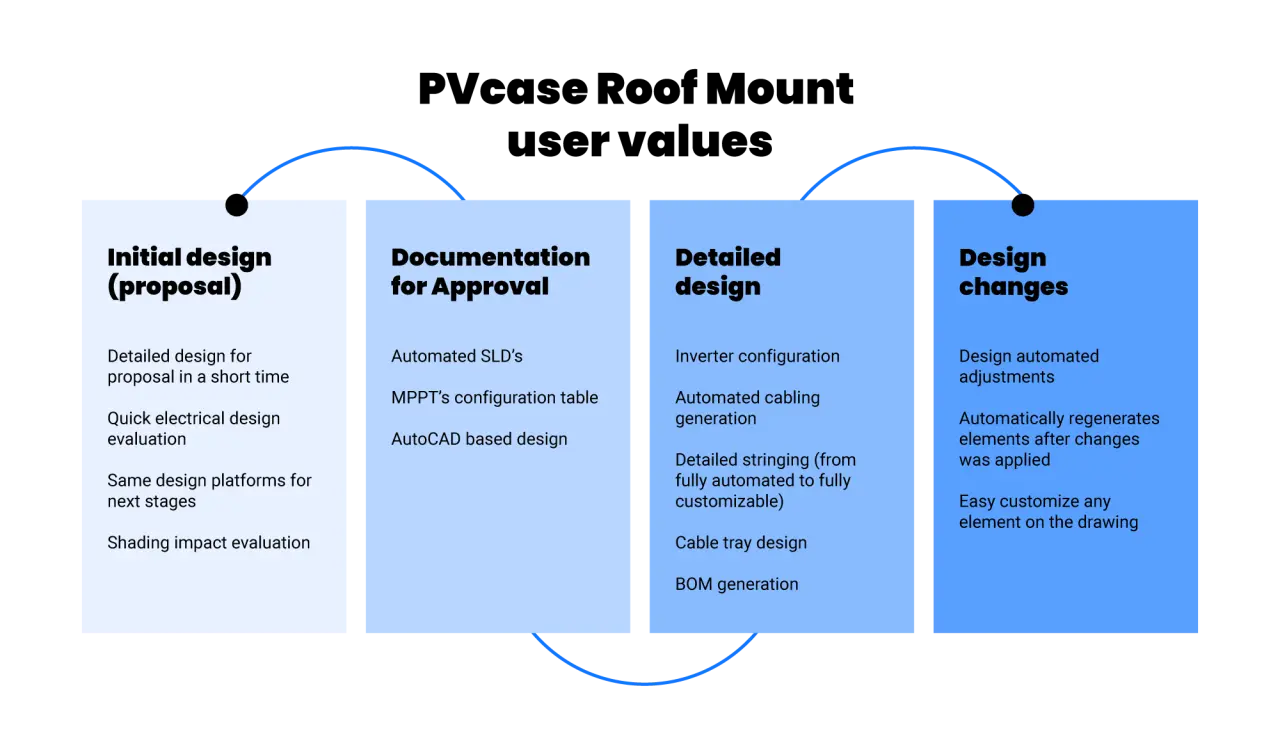 PVcase Roof Mount user values

Initial design (proposal)

Detailed design for proposal in a short time

Quick electrical design evaluation

Same design platforms for next stages

Shading impact evaluation

Documentation for Approval

Automated SLD's

MPPT's configuration table

AutoCAD based design

Detailed design

Inverter configuration

Automated cabling generation

Detailed stringing (from fully automated to fully customizable)

Cable tray design

BOM generation

Design changes

Design automated adjustments

Automatically regenerates elements after changes was applied

Easy customize any element on the drawing