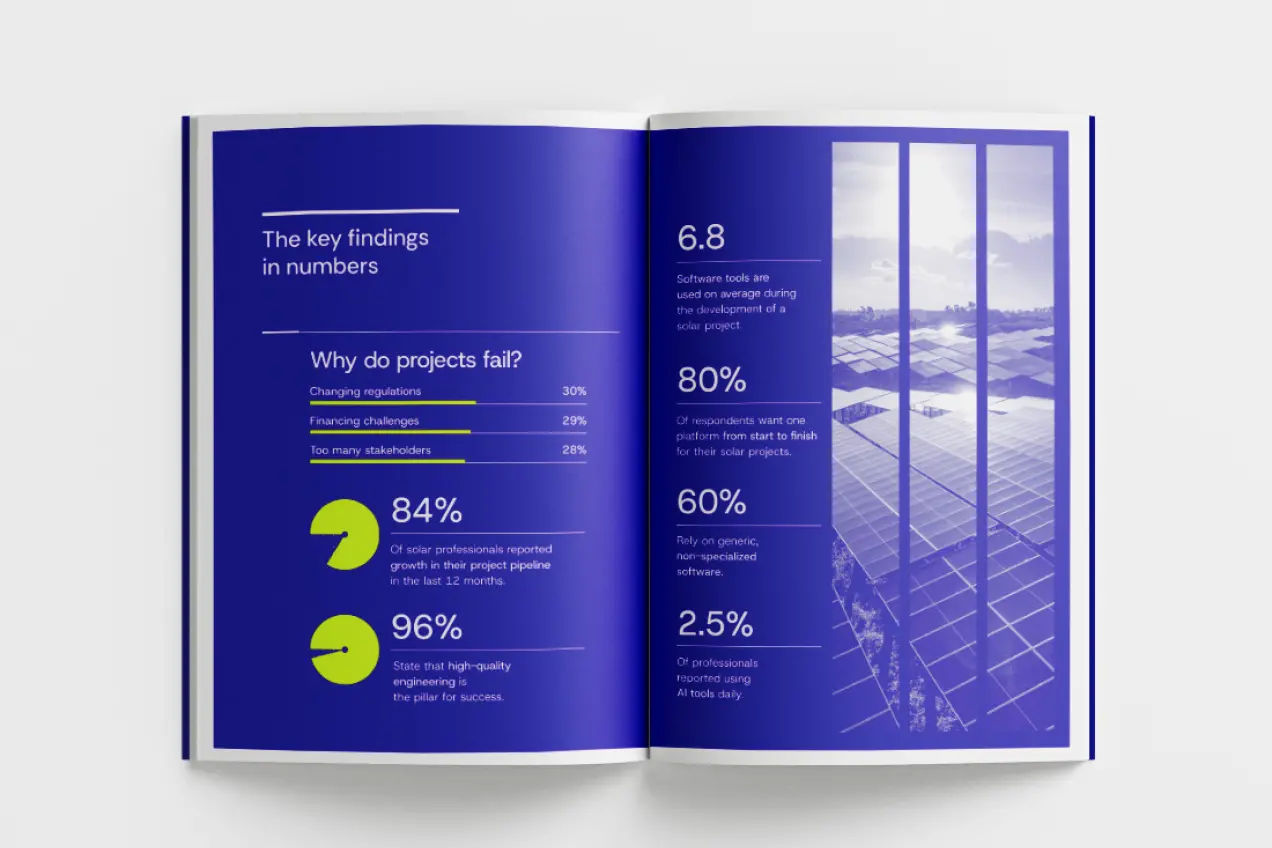 The key findings in numbers

Why do projects fail?

Changing regulations 30%

Financing challenges 29%

Too many stakeholders 28%

84%

Of solar professionals reported growth in their project pipeline in the last 12 months.

96%

State that high-quality engineering is the pillar for success.

6.8

Software tools are used on average during the development of a solar project.

80%

Of respondents want one platform from start to finish for their solar projects.

60%

Rely on generic, non-specialized software.

2.5%

Of professionals reported using AI tools daily.